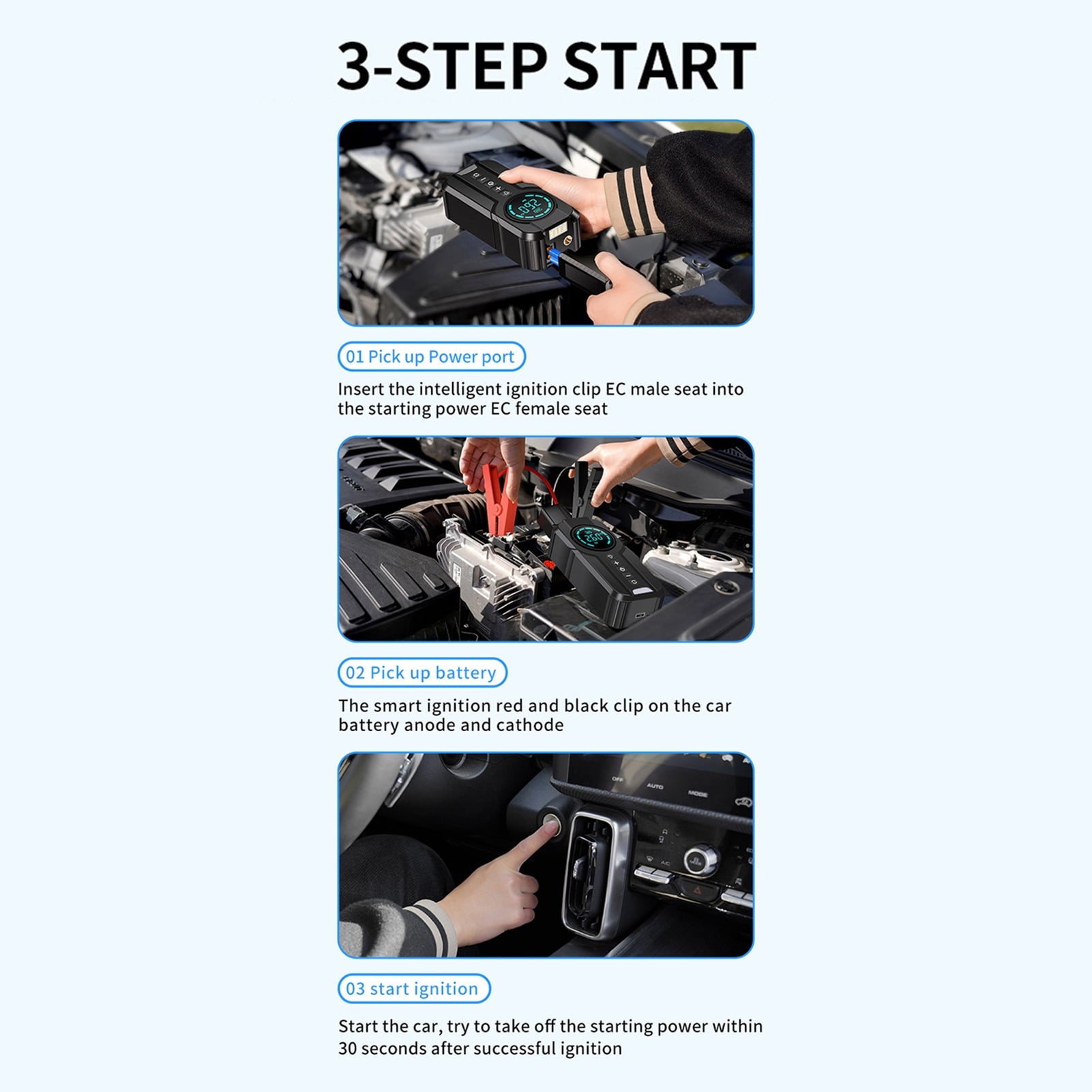 3-STEP START

01 Pick up Power port

Insert the intelligent ignition clip EC male seat into the starting power EC female seat

02 Pick up battery

The smart ignition red and black clip on the car battery anode and cathode

OFF AUTO MODE

03 start ignition

Start the car, try to take off the starting power within 30 seconds after successful ignition